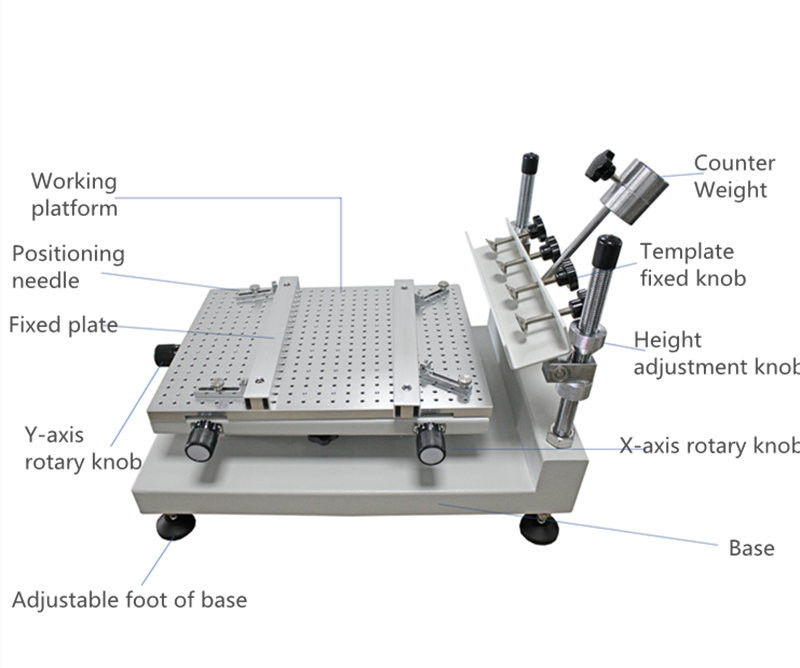 Working platform

Positioning needle

Fixed plate

Y-axis rotary knob

Adjustable foot of base

Counter Weight

Template fixed knob

Height adjustment knob

X-axis rotary knob

Base